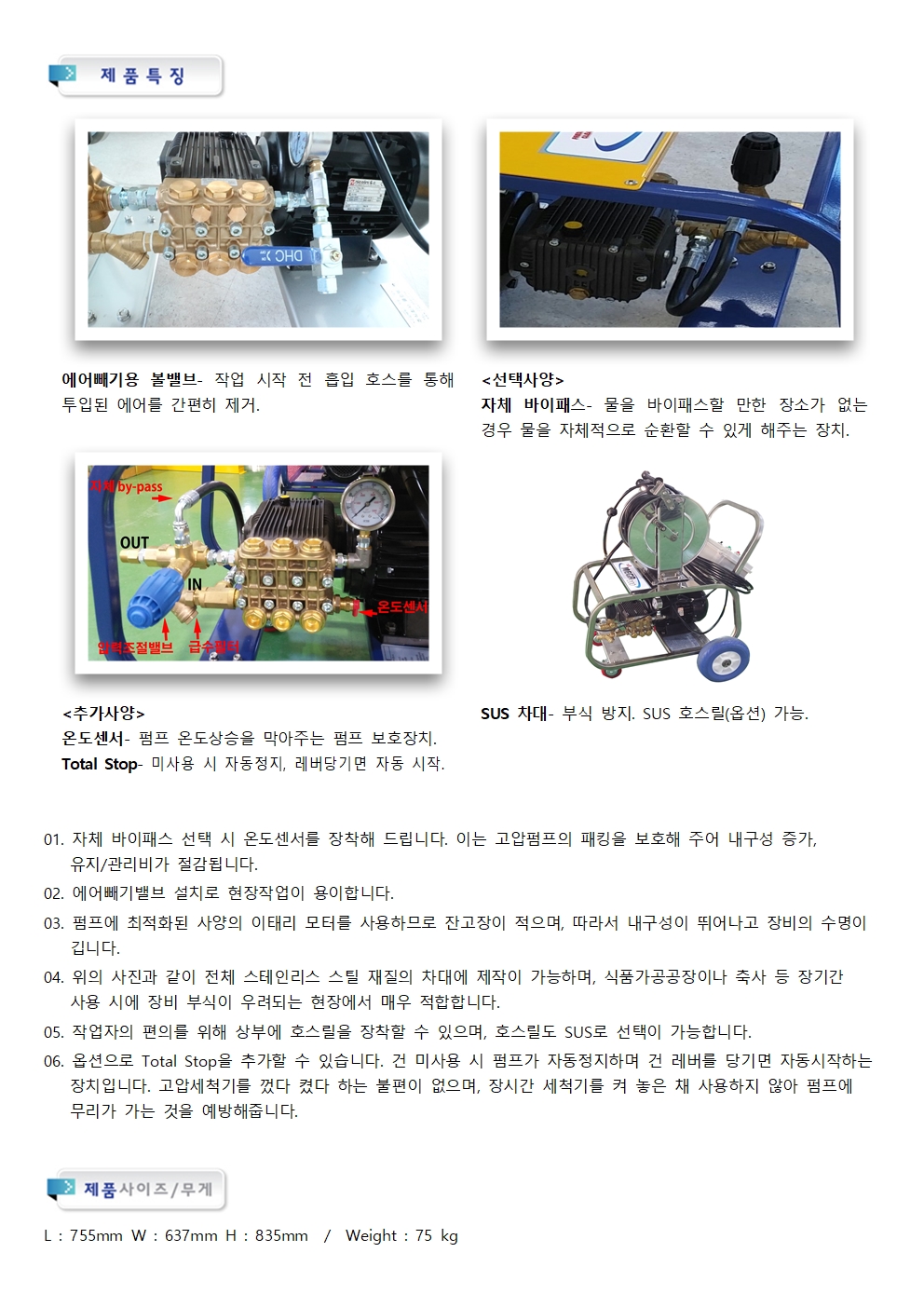 제품특징

DHC

에어빼기용 볼밸브- 작업 시작 전 흡입 호스를 통해 투입된 에어를 간편히 제거.

<선택사양>
자체 바이패스- 물을 바이패스할 만한 장소가 없는 경우 물을 자체적으로 순환할 수 있게 해주는 장치.

자체 by-pass
OUT
IN
온도센서
압력조절밸브
급수필터

<추가사양>
온도센서- 펌프 온도상승을 막아주는 펌프 보호장치.
Total Stop- 미사용 시 자동정지, 레버당기면 자동 시작.

SUS 차대- 부식 방지. SUS 호스릴(옵션) 가능.

01. 자체 바이패스 선택 시 온도센서를 장착해 드립니다. 이는 고압펌프의 패킹을 보호해 주어 내구성 증가, 유지/관리비가 절감됩니다.
02. 에어빼기밸브 설치로 현장작업이 용이합니다.
03. 펌프에 최적화된 사양의 이태리 모터를 사용하므로 잔고장이 적으며, 따라서 내구성이 뛰어나고 장비의 수명이 깁니다.
04. 위의 사진과 같이 전체 스테인리스 스틸 재질의 차대에 제작이 가능하며, 식품가공공장이나 축사 등 장기간 사용 시에 장비 부식이 우려되는 현장에서 매우 적합합니다.
05. 작업자의 편의를 위해 상부에 호스릴을 장착할 수 있으며, 호스릴도 SUS로 선택이 가능합니다.
06. 옵션으로 Total Stop을 추가할 수 있습니다. 건 미사용 시 펌프가 자동정지하며 건 레버를 당기면 자동시작하는 장치입니다. 고압세척기를 껐다 켰다 하는 불편이 없으며, 장시간 세척기를 켜 놓은 채 사용하지 않아 펌프에 무리가 가는 것을 예방해줍니다.

제품사이즈/무게

L : 755mm W : 637mm H : 835mm / Weight : 75 kg